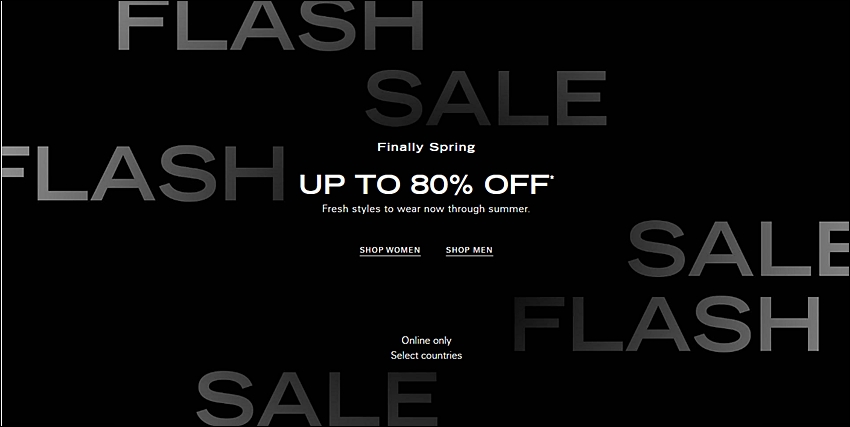 FLASH
SALE
FLASH

Finally Spring

UP TO 80% OFF*

Fresh styles to wear now through summer.

SHOP WOMEN SHOP MEN

SALE
FLASH

Online only
Select countries

SALE