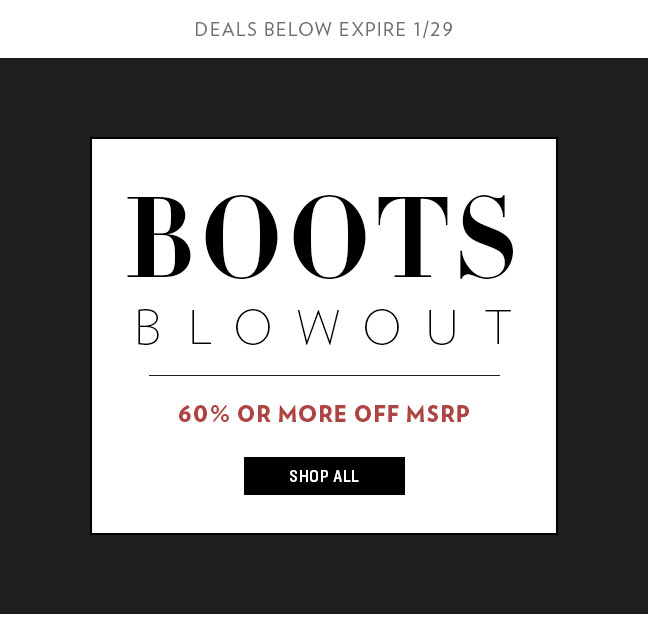 DEALS BELOW EXPIRE 1/29

BOOTS

BLOWOUT

60% OR MORE OFF MSRP

SHOP ALL